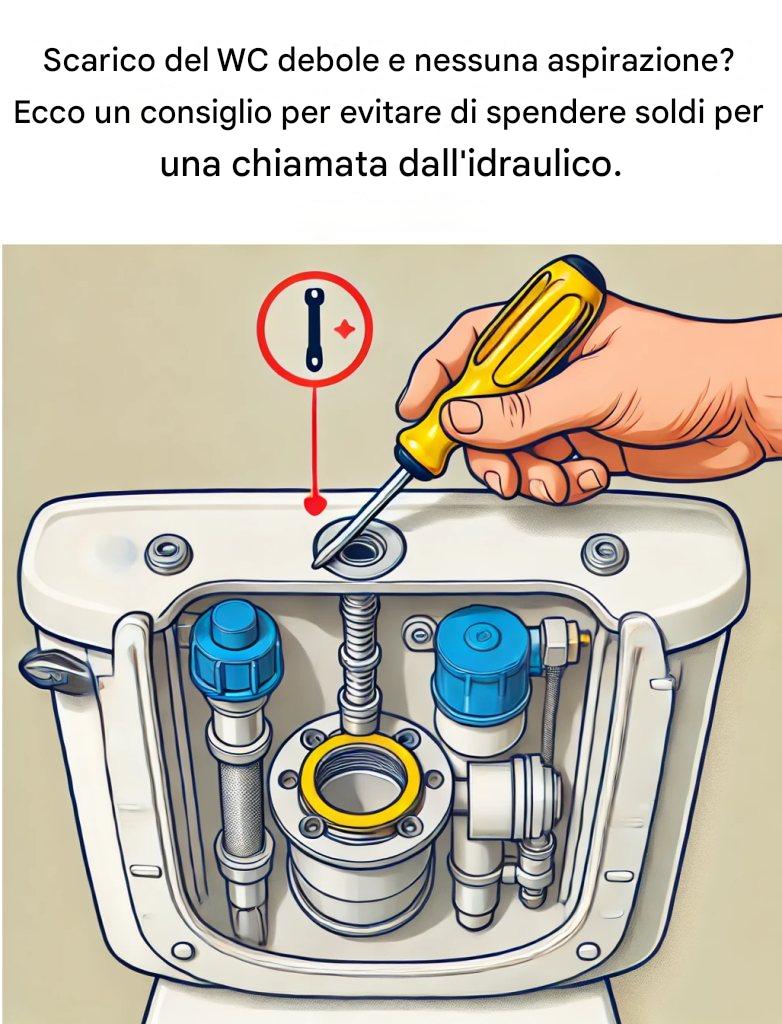 Scarico del WC debole e nessuna aspirazione? Ecco un consiglio per evitare di spendere soldi per una chiamata dall'idraulico.